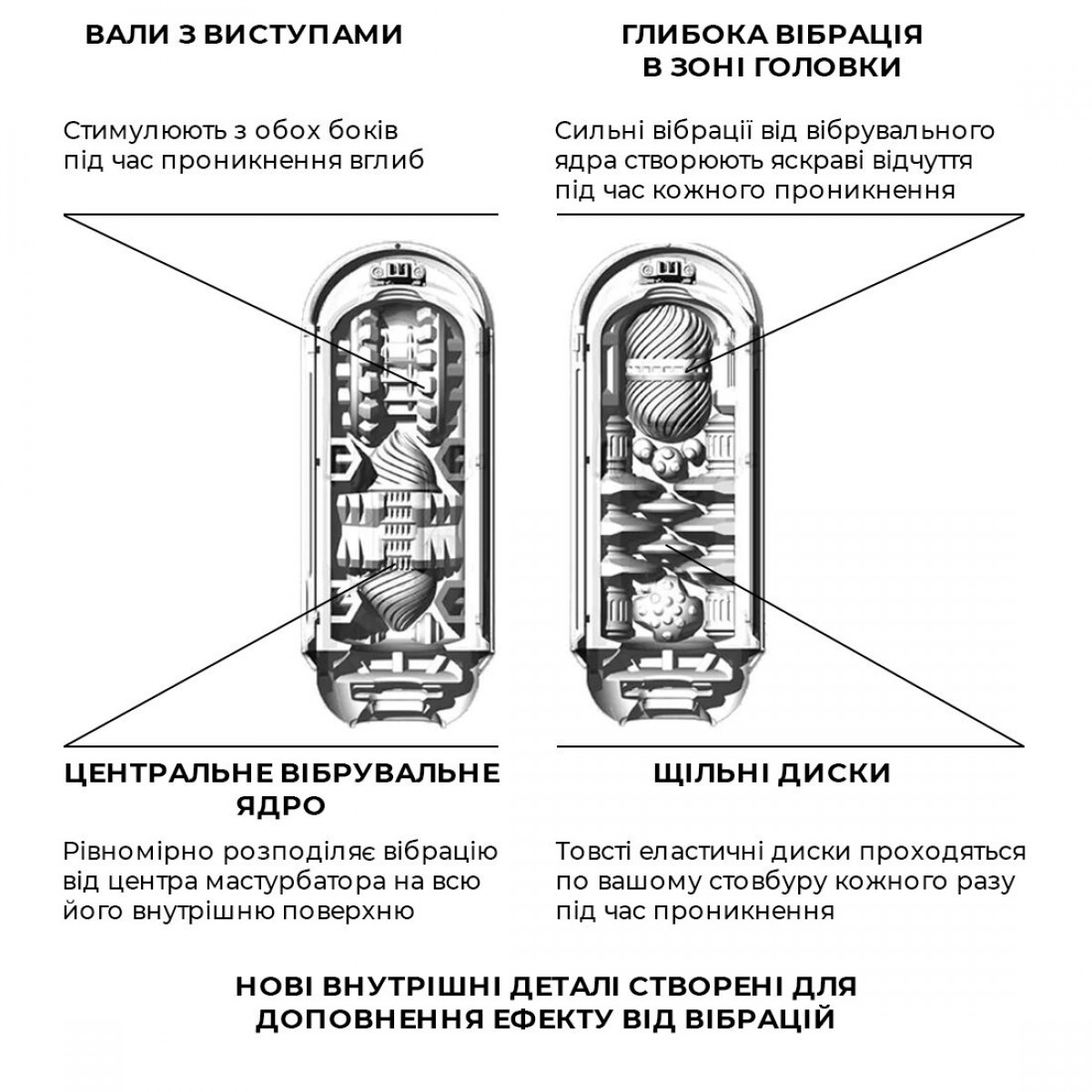 ВАЛИ З ВИСТУПАМИ

Стимулюють з обох боків під час проникнення вглиб

ГЛИБОКА ВІБРАЦІЯ В ЗОНІ ГОЛОВКИ

Сильні вібрації від вібрувального ядра створюють яскраві відчуття під час кожного проникнення

ЦЕНТРАЛЬНЕ ВІБРУВАЛЬНЕ ЯДРО

Рівномірно розподіляє вібрацію від центра мастурбатора на всю його внутрішню поверхню

ЩІЛЬНІ ДИСКИ

Товсті еластичні диски проходяться по вашому стовбуру кожного разу під час проникнення

НОВІ ВНУТРІШНІ ДЕТАЛІ СТВОРЕНІ ДЛЯ ДОПОВНЕННЯ ЕФЕКТУ ВІД ВІБРАЦІЙ